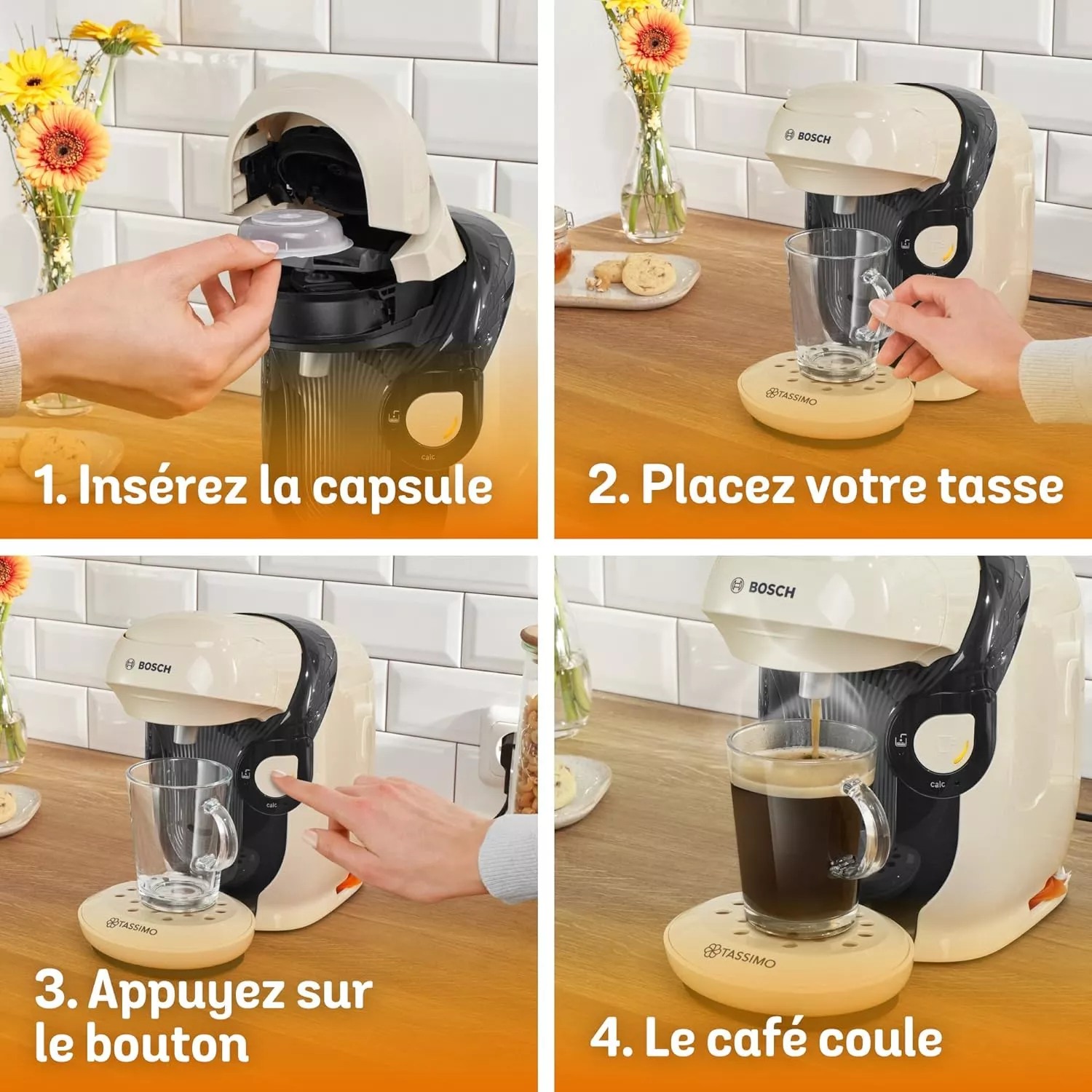 calc

1. Insérez la capsule

BOSCH

TASSIMO

2. Placez votre tasse

BOSCH

calc

TASSIMO

3. Appuyez sur le bouton

BOSCH

calc

TASSIMO

4. Le café coule