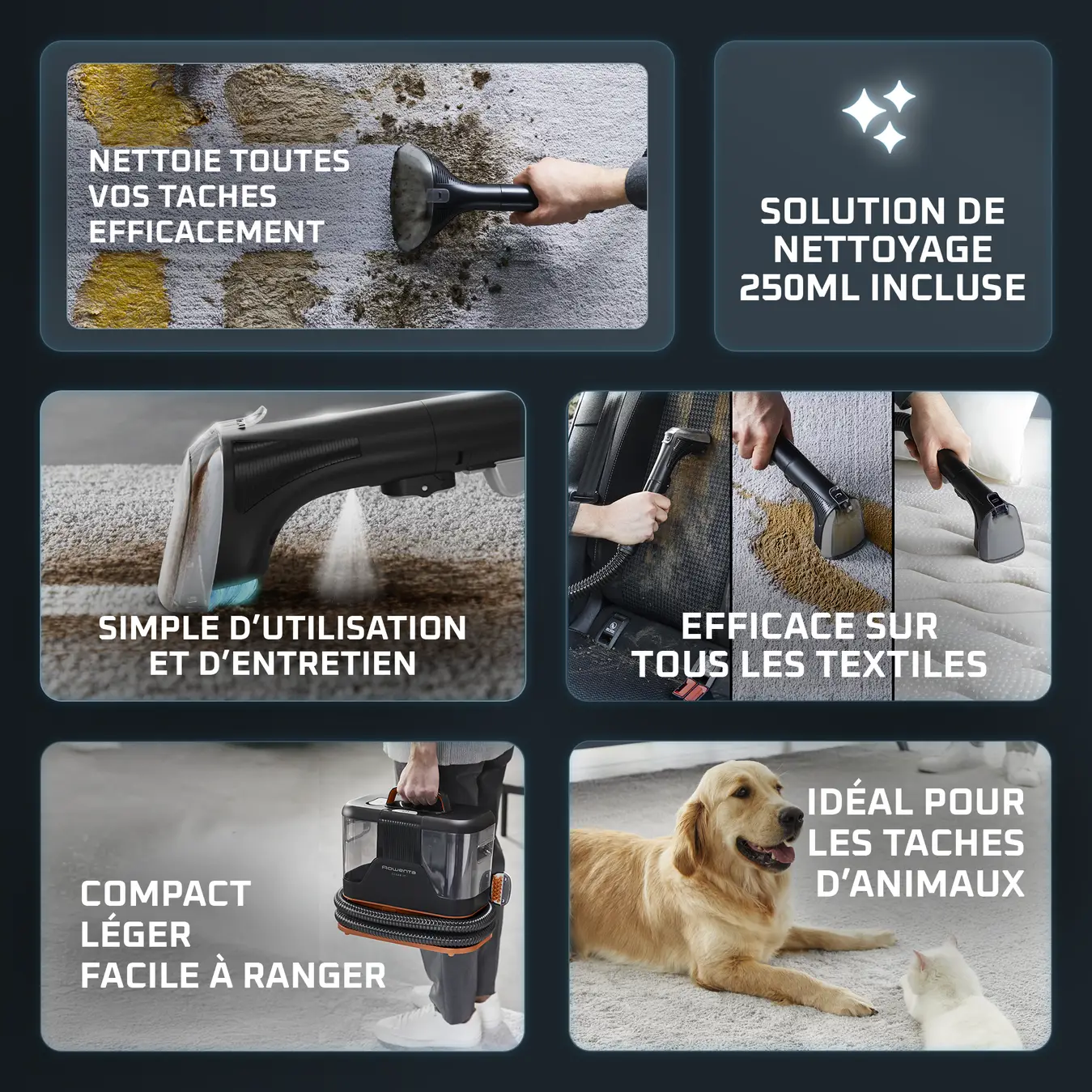 NETTOIE TOUTES VOS TACHES EFFICACEMENT

SOLUTION DE NETTOYAGE 250ML INCLUSE

SIMPLE D'UTILISATION ET D'ENTRETIEN

EFFICACE SUR TOUS LES TEXTILES

COMPACT
LÉGER
FACILE À RANGER

Rowenta

IDÉAL POUR LES TACHES D'ANIMAUX