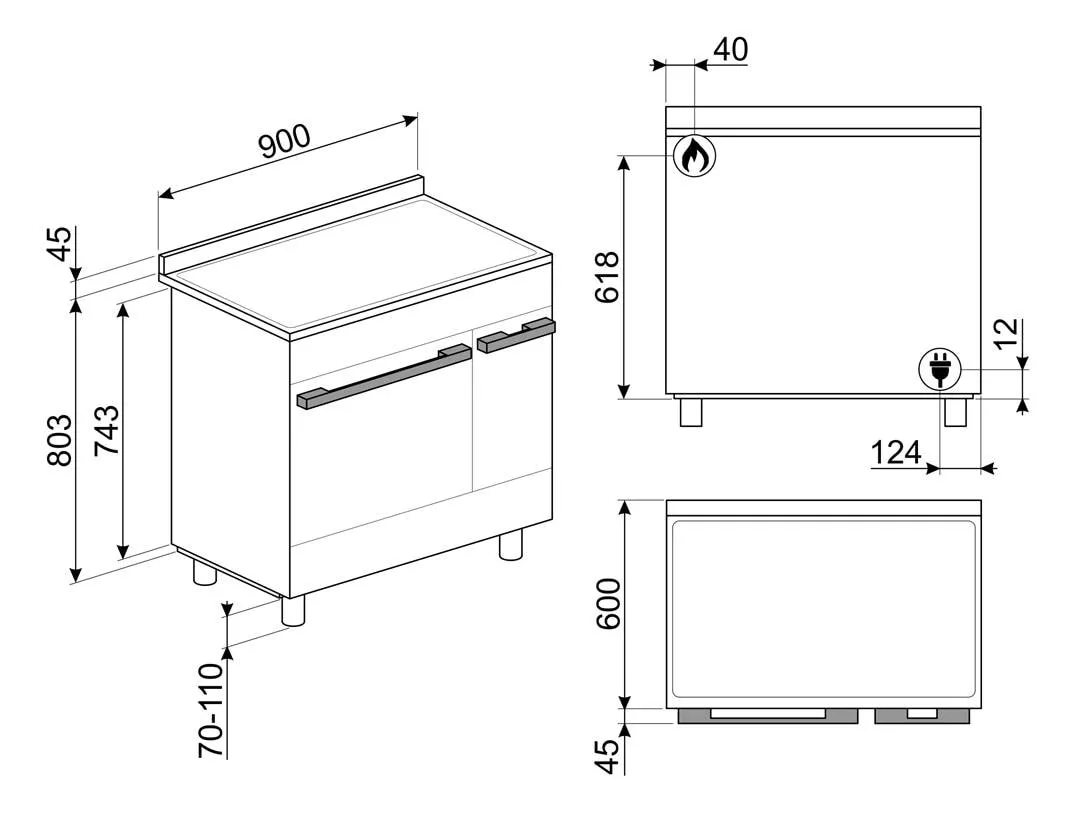 900
45
803
743
70-110
40
618
12
124
600
45